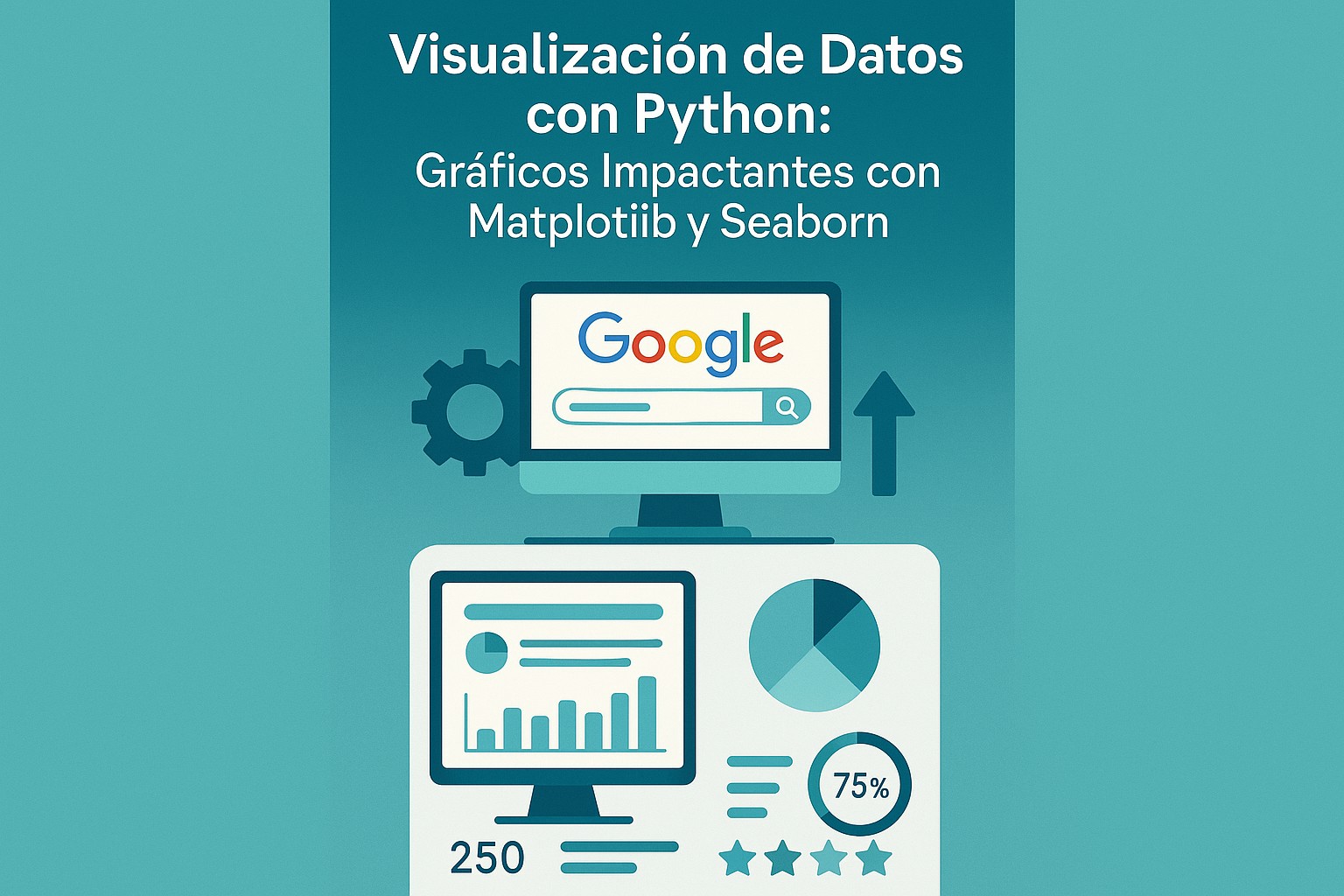 Visualización de Datos con Python:
Gráficos Impactantes con Matplotiib y Seaborn

Google

75%

250